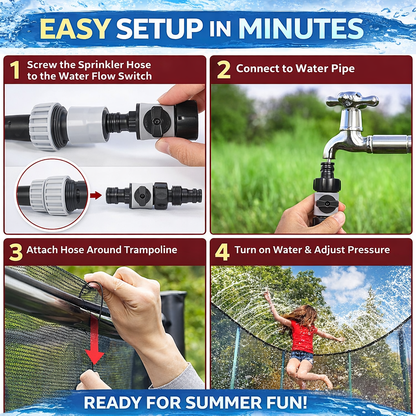 EASY SETUP IN MINUTES

1 Screw the Sprinkler Hose to the Water Flow Switch

2 Connect to Water Pipe

3 Attach Hose Around Trampoline

4 Turn on Water & Adjust Pressure

READY FOR SUMMER FUN!