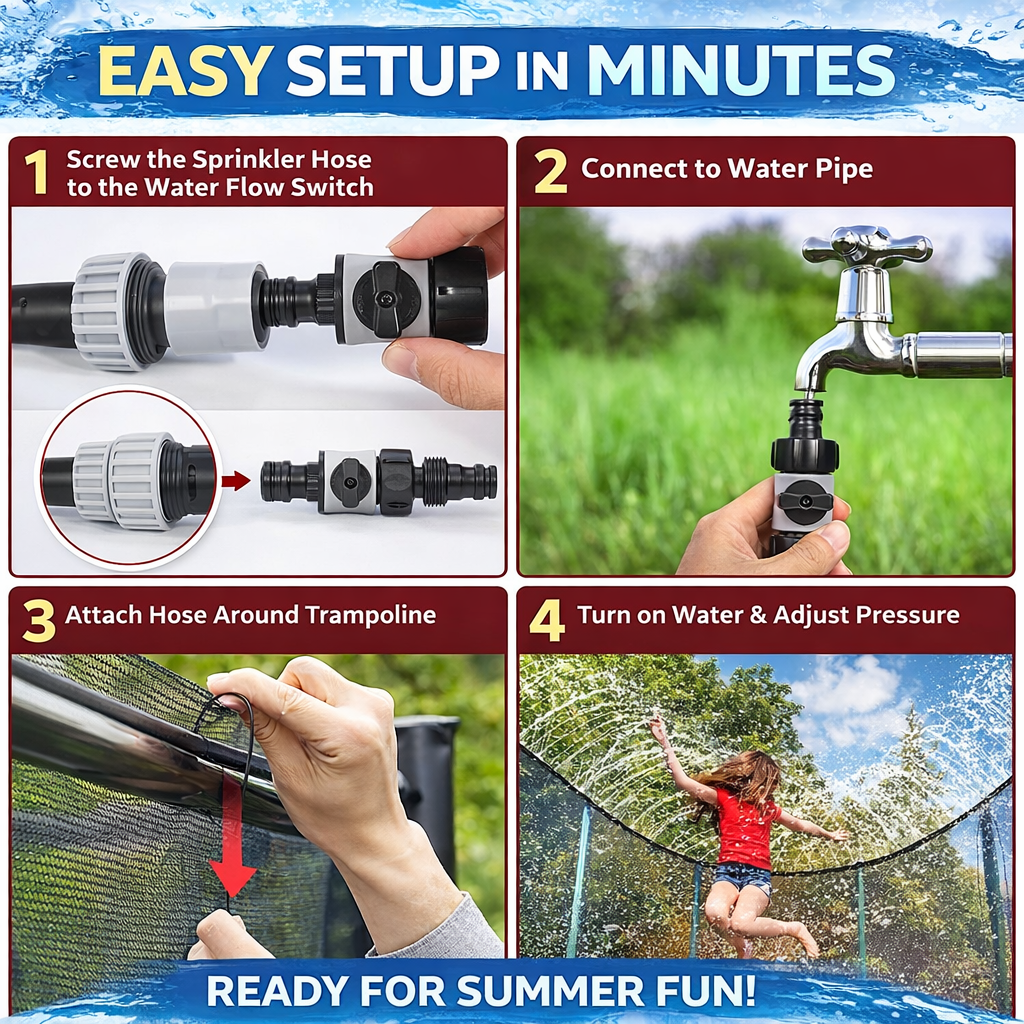 EASY SETUP IN MINUTES

1 Screw the Sprinkler Hose to the Water Flow Switch

2 Connect to Water Pipe

3 Attach Hose Around Trampoline

4 Turn on Water & Adjust Pressure

READY FOR SUMMER FUN!